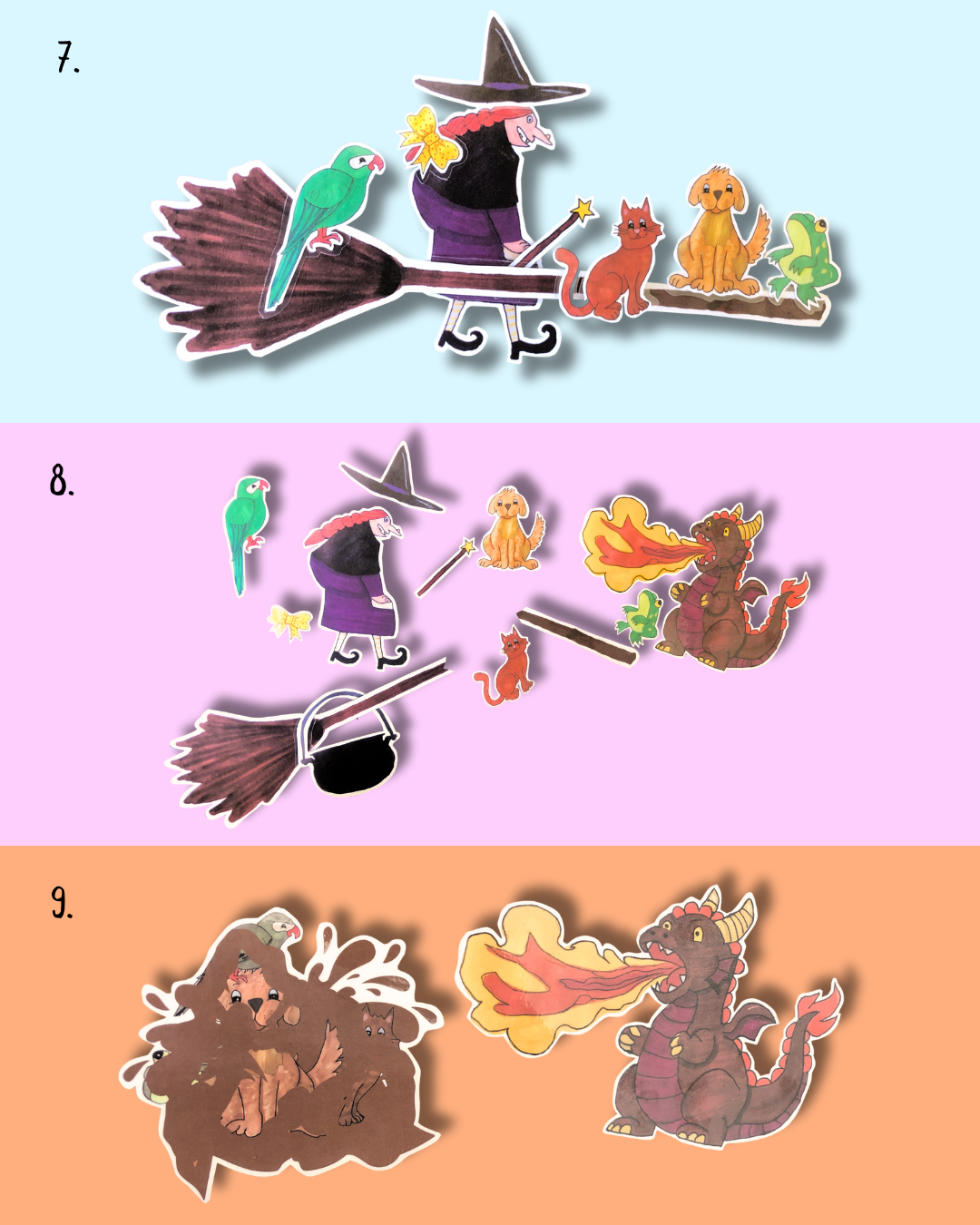 7.

8.

9.